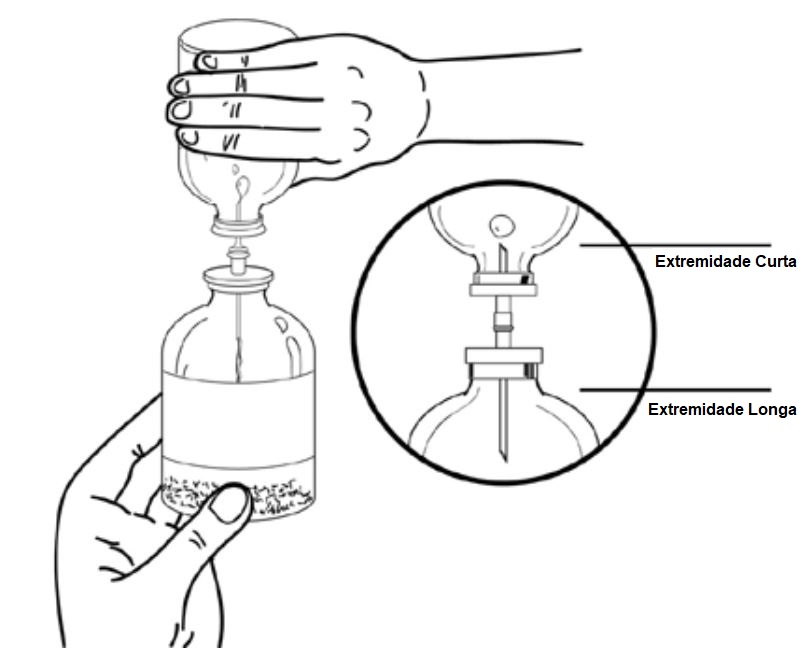 Extremidade Curta

Extremidade Longa